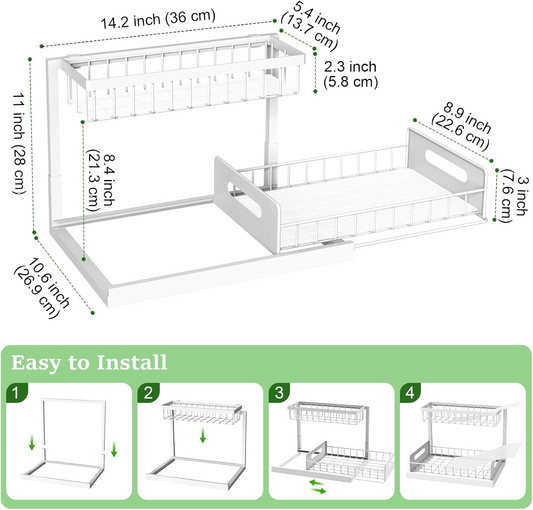 14.2 inch (36 cm)

5.4 inch (13.7 cm)

2.3 inch (5.8 cm)

11 inch (28 cm)

8.4 inch (21.3 cm)

8.9 inch (22.6 cm)

3 inch (7.6 cm)

10.6 inch (26.9 cm)

Easy to Install

1

2

3

4